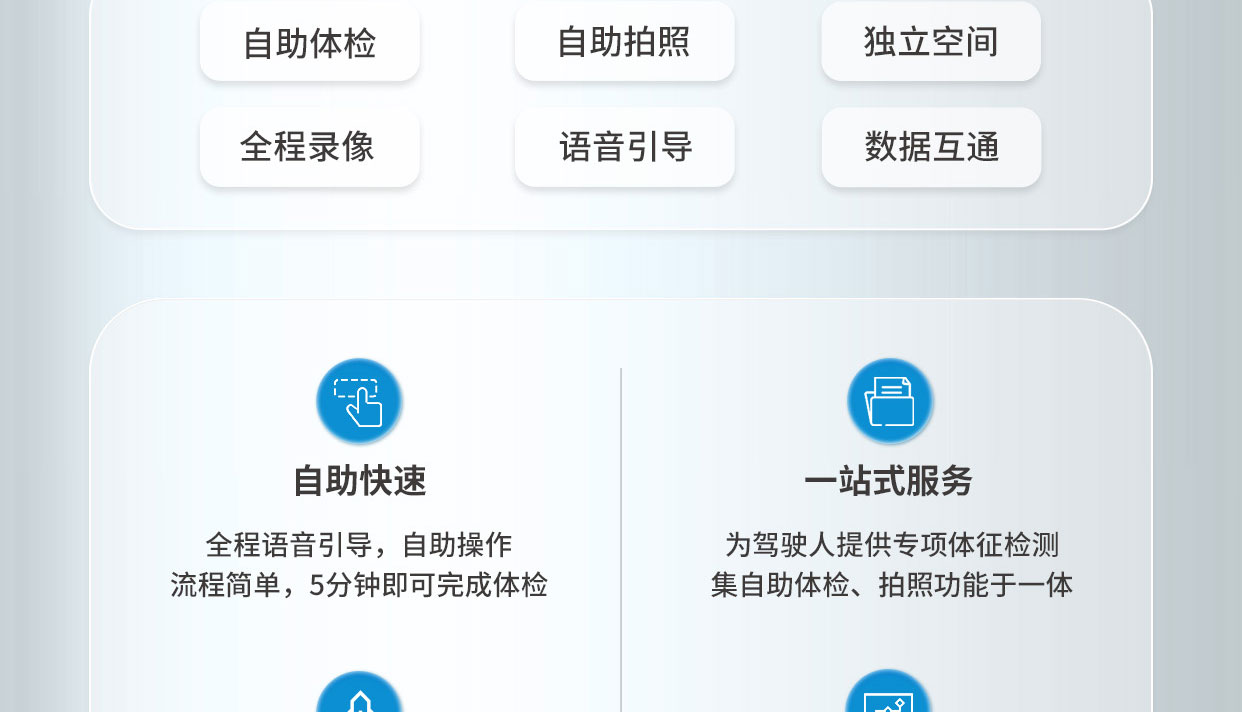 自助体检

自助拍照

独立空间

全程录像

语音引导

数据互通

自助快速

全程语音引导，自助操作
流程简单，5分钟即可完成体检

一站式服务

为驾驶人提供专项体征检测
集自助体检、拍照功能于一体